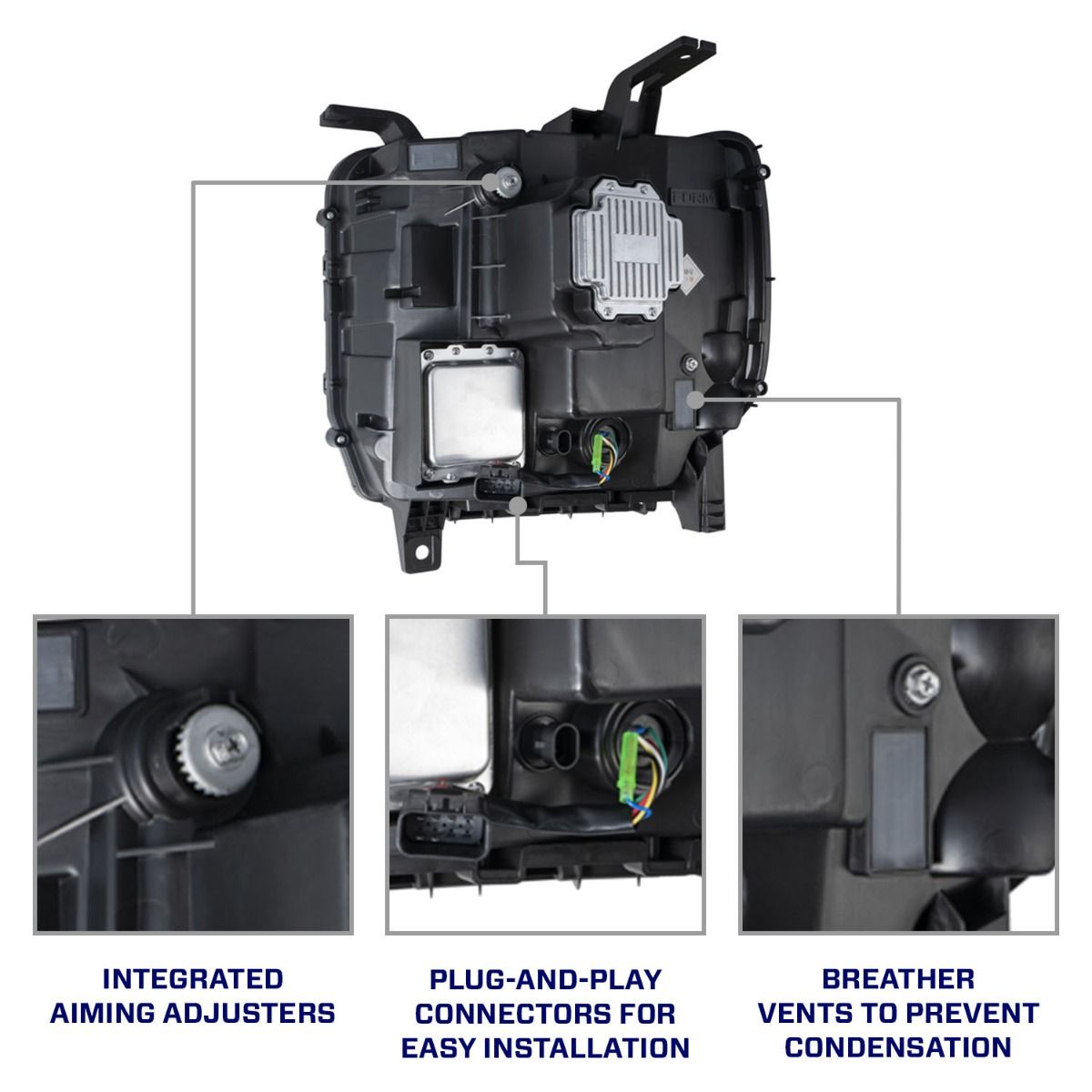 FORM

INTEGRATED AIMING ADJUSTERS

PLUG-AND-PLAY CONNECTORS FOR EASY INSTALLATION

BREATHER VENTS TO PREVENT CONDENSATION