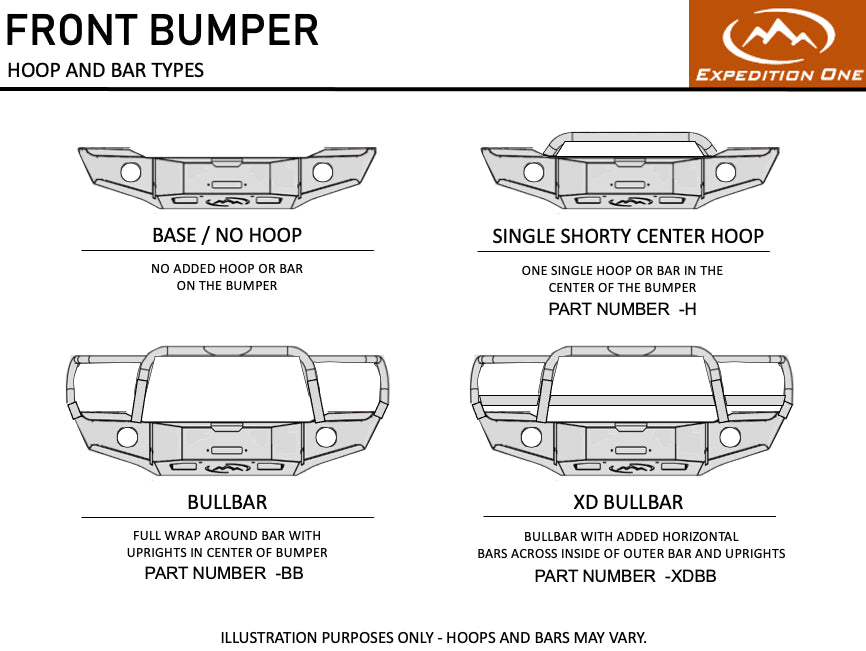 FRONT BUMPER
HOOP AND BAR TYPES

EXPEDITION ONE

BASE / NO HOOP

NO ADDED HOOP OR BAR ON THE BUMPER

SINGLE SHORTY CENTER HOOP

ONE SINGLE HOOP OR BAR IN THE CENTER OF THE BUMPER
PART NUMBER -H

BULLBAR

FULL WRAP AROUND BAR WITH UPRIGHTS IN CENTER OF BUMPER
PART NUMBER -BB

XD BULLBAR

BULLBAR WITH ADDED HORIZONTAL BARS ACROSS INSIDE OF OUTER BAR AND UPRIGHTS
PART NUMBER -XDBB

ILLUSTRATION PURPOSES ONLY - HOOPS AND BARS MAY VARY.